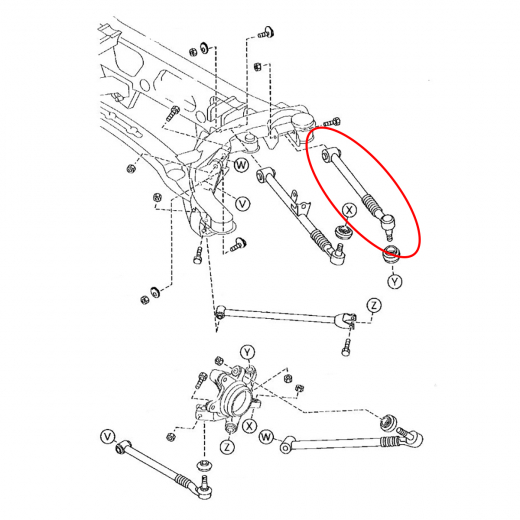 W
V
X
Y
Z
Y
X
Z
W
V