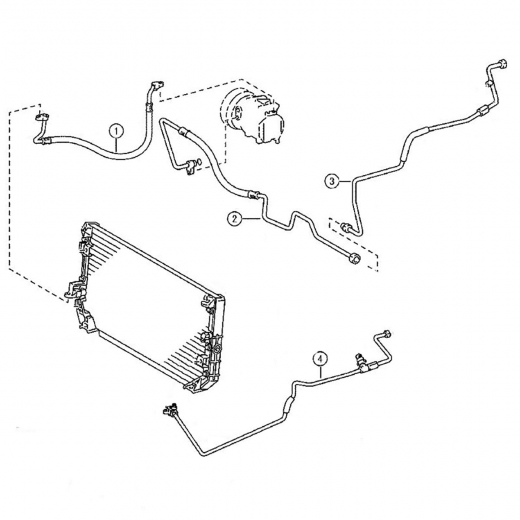 1
2
3
4