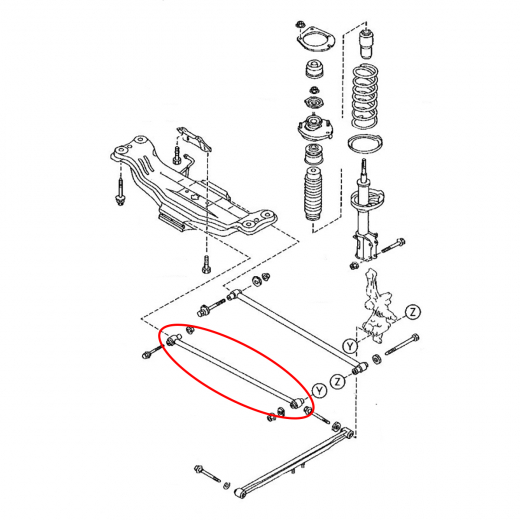 Z
Y
Z
Y