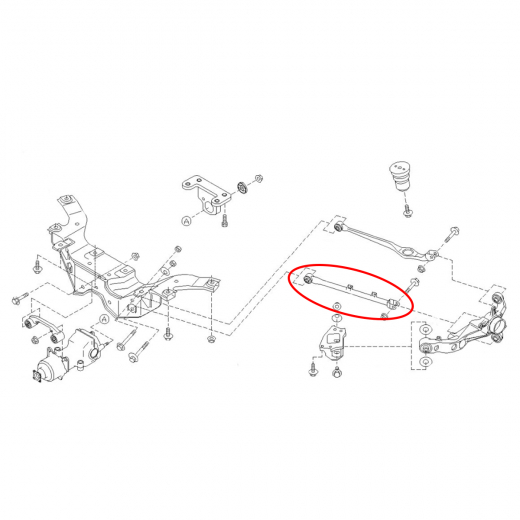 A

A