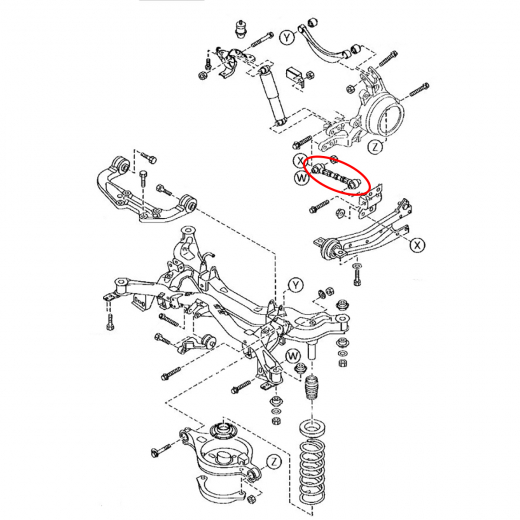 Y

Z

X

W

X

Y

W

Z