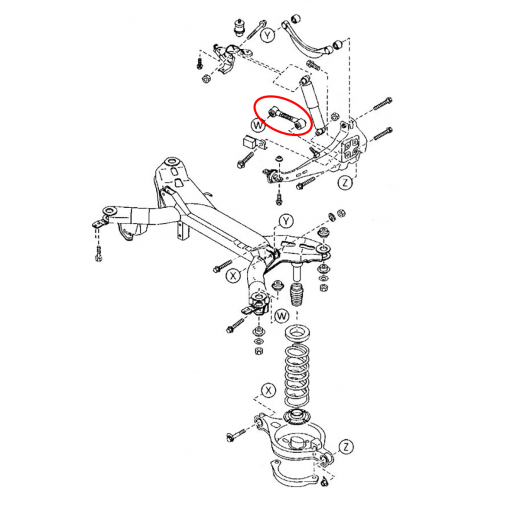 Y
W
Z
Y
X
W
X
Z